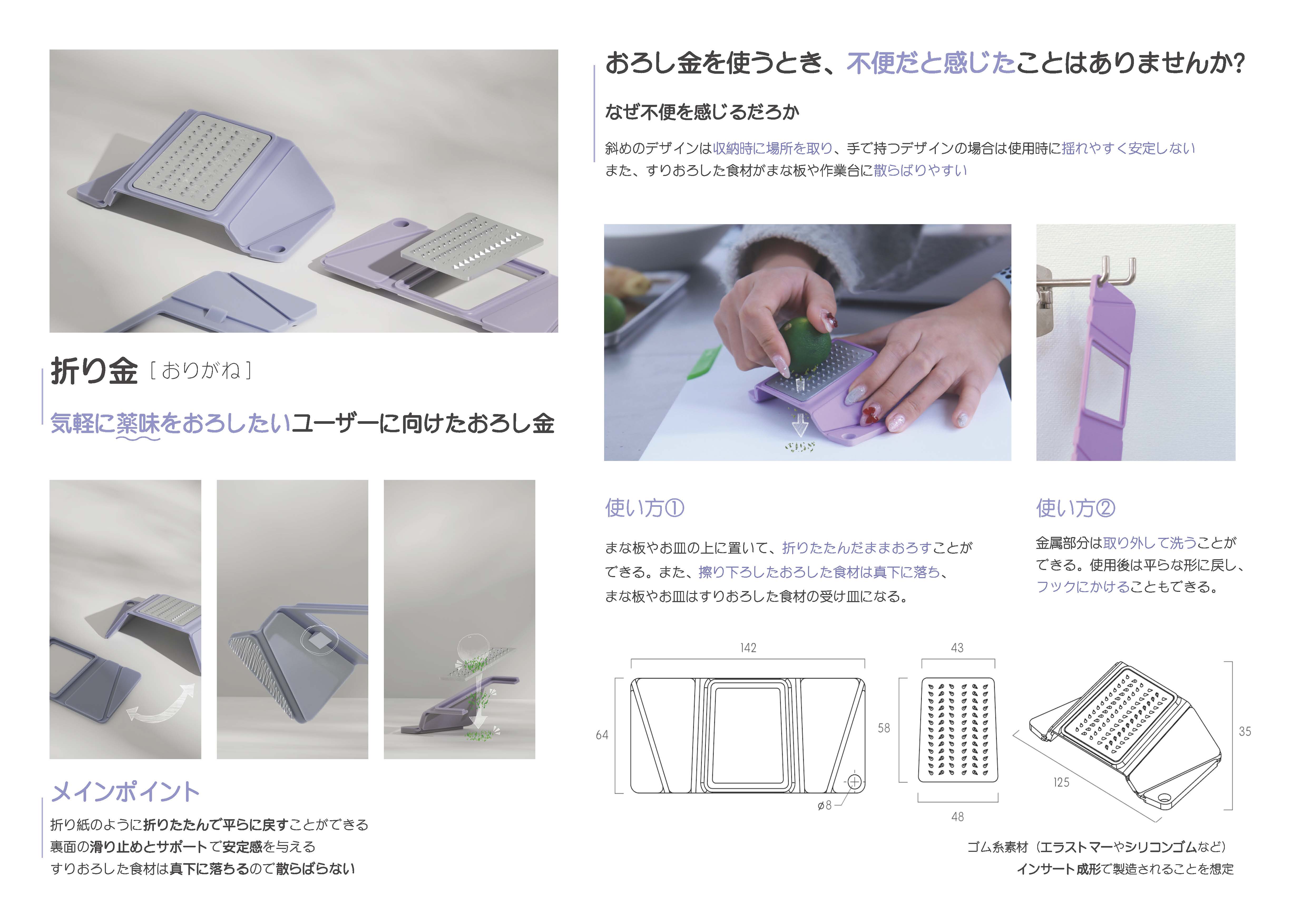 折り金 ［おりがね］

気軽に薬味をおろしたいユーザーに向けたおろし金

メインポイント

折り紙のように折りたたんで平らに戻すことができる
裏面の滑り止めとサポートで安定感を与える
すりおろした食材は真下に落ちるので散らばらない

おろし金を使うとき、不便だと感じたことはありませんか?

なぜ不便を感じるだろか

斜めのデザインは収納時に場所を取り、手で持つデザインの場合は使用時に揺れやすく安定しない
また、すりおろした食材がまな板や作業台に散らばりやすい

使い方①

まな板やお皿の上に置いて、折りたたんだままおろすことができる。また、擦り下ろしたおろした食材は真下に落ち、まな板やお皿はすりおろした食材の受け皿になる。

使い方②

金属部分は取り外して洗うことができる。使用後は平らな形に戻し、フックにかけることもできる。

142

64

ø8

43

58

48

125

35

ゴム系素材（エラストマーやシリコンゴムなど）
インサート成形で製造されることを想定